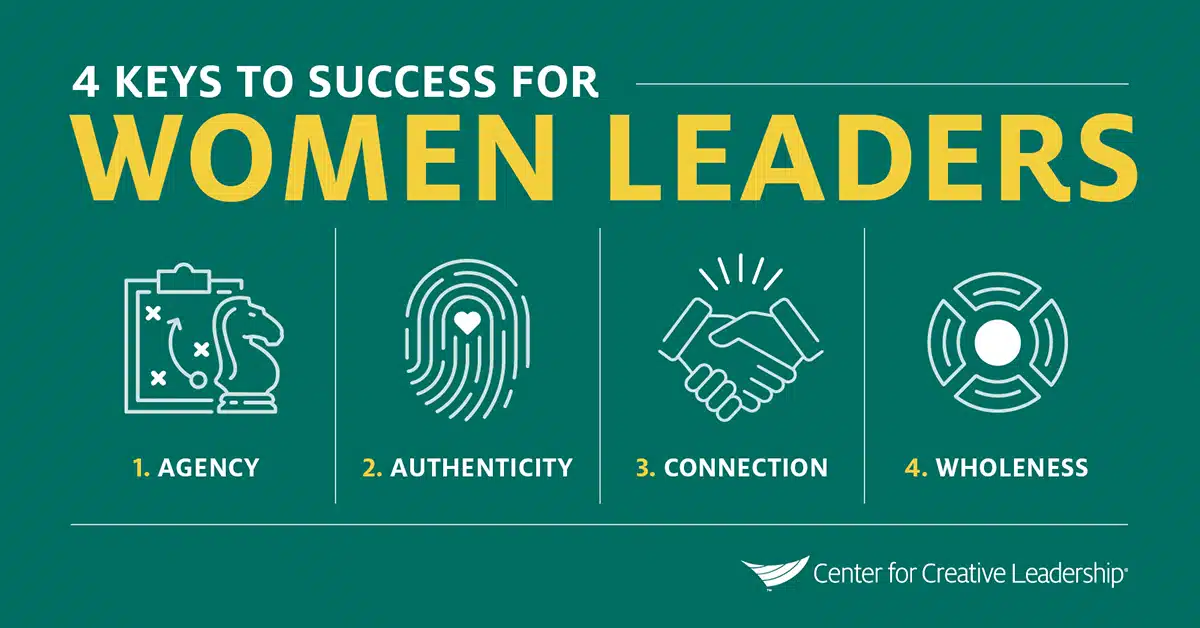 4 KEYS TO SUCCESS FOR
WOMEN LEADERS

1. AGENCY

2. AUTHENTICITY

3. CONNECTION

4. WHOLENESS

Center for Creative Leadership®