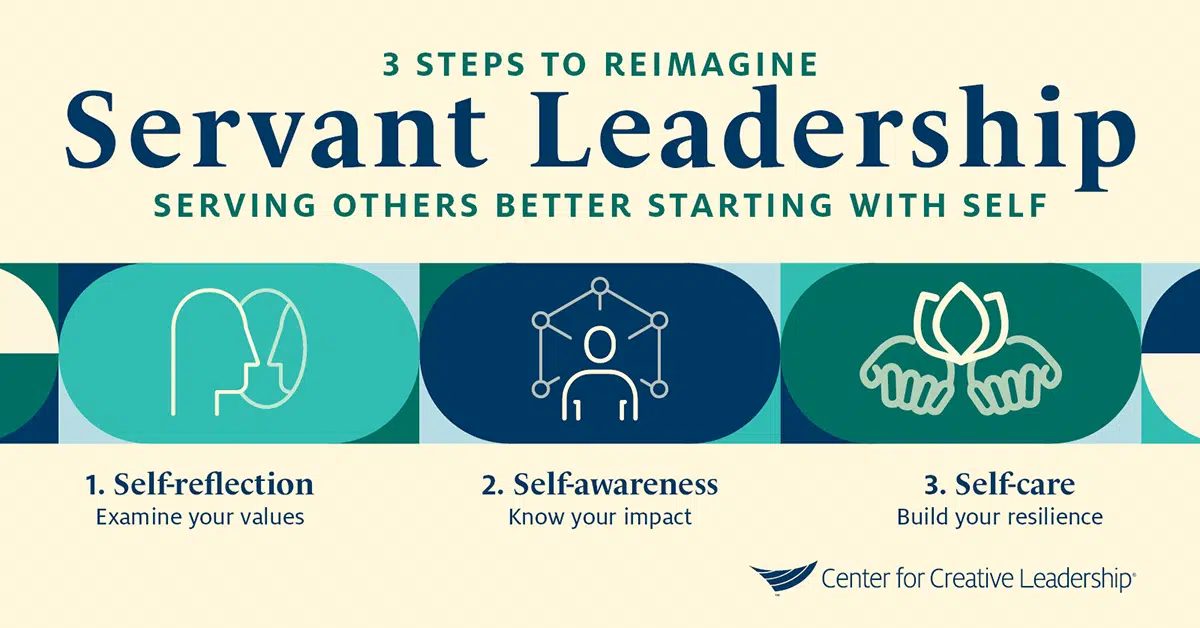 3 STEPS TO REIMAGINE
Servant Leadership
SERVING OTHERS BETTER STARTING WITH SELF

1. Self-reflection
Examine your values

2. Self-awareness
Know your impact

3. Self-care
Build your resilience

Center for Creative Leadership®