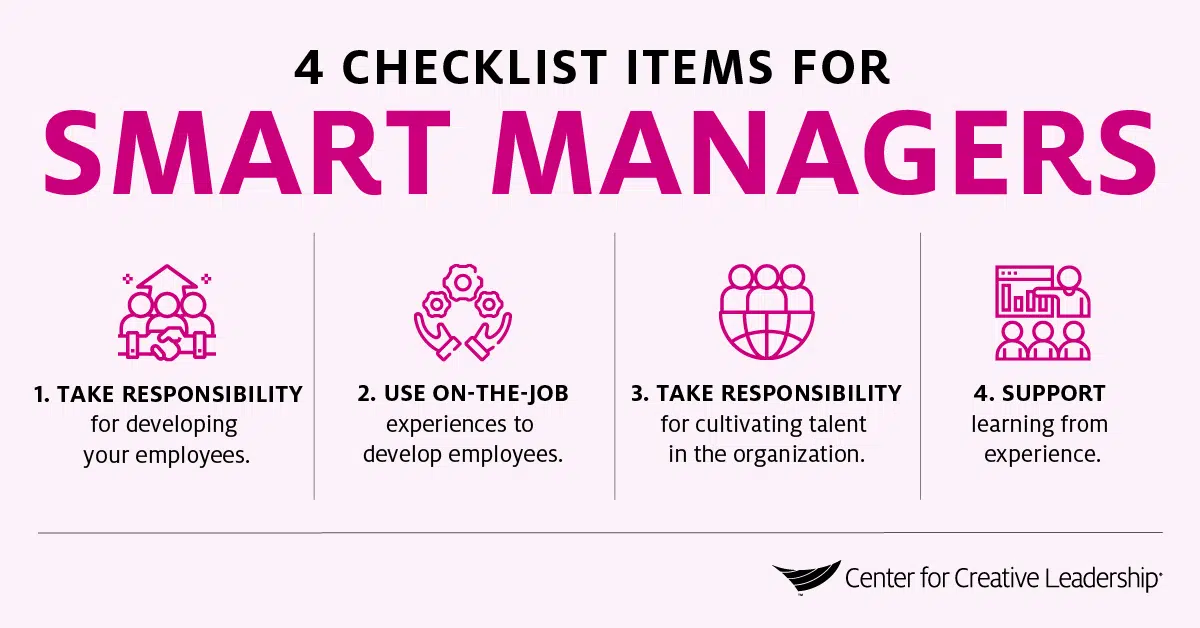 4 CHECKLIST ITEMS FOR
SMART MANAGERS

1. TAKE RESPONSIBILITY for developing your employees.

2. USE ON-THE-JOB experiences to develop employees.

3. TAKE RESPONSIBILITY for cultivating talent in the organization.

4. SUPPORT learning from experience.

Center for Creative Leadership