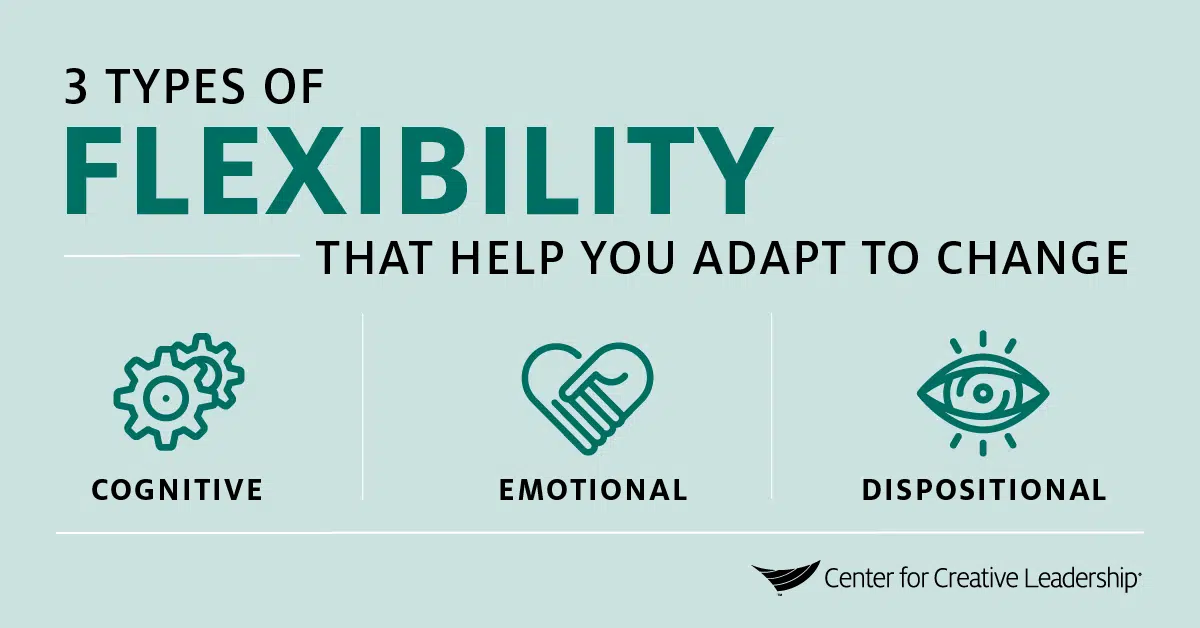 3 TYPES OF
FLEXIBILITY
THAT HELP YOU ADAPT TO CHANGE

COGNITIVE

EMOTIONAL

DISPOSITIONAL

Center for Creative Leadership