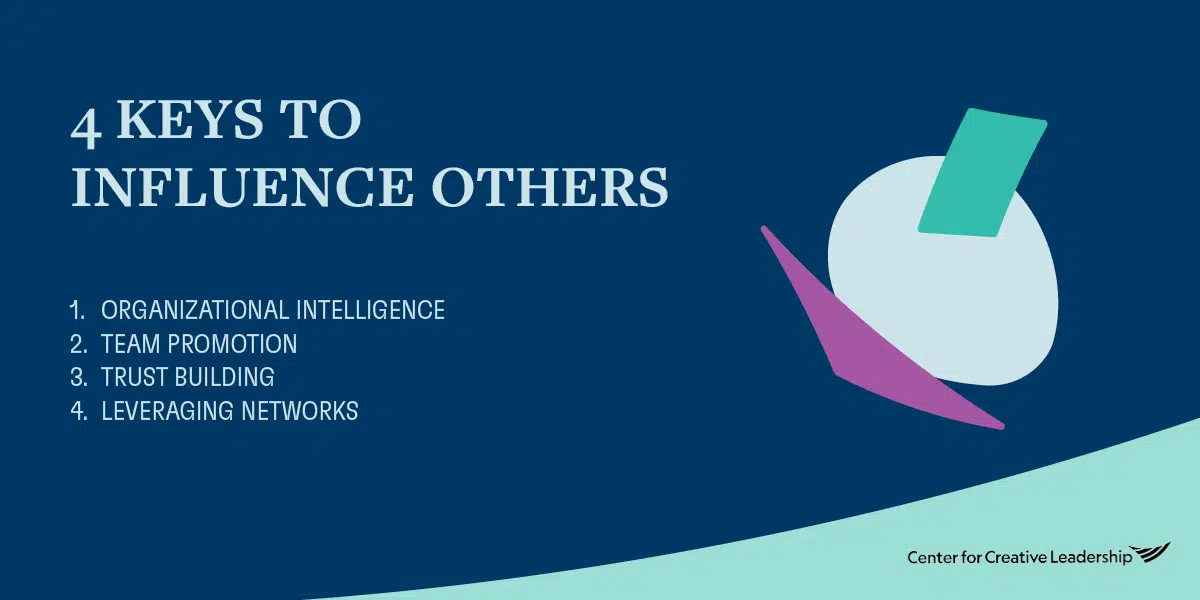 4 KEYS TO INFLUENCE OTHERS

1. ORGANIZATIONAL INTELLIGENCE
2. TEAM PROMOTION
3. TRUST BUILDING
4. LEVERAGING NETWORKS

Center for Creative Leadership