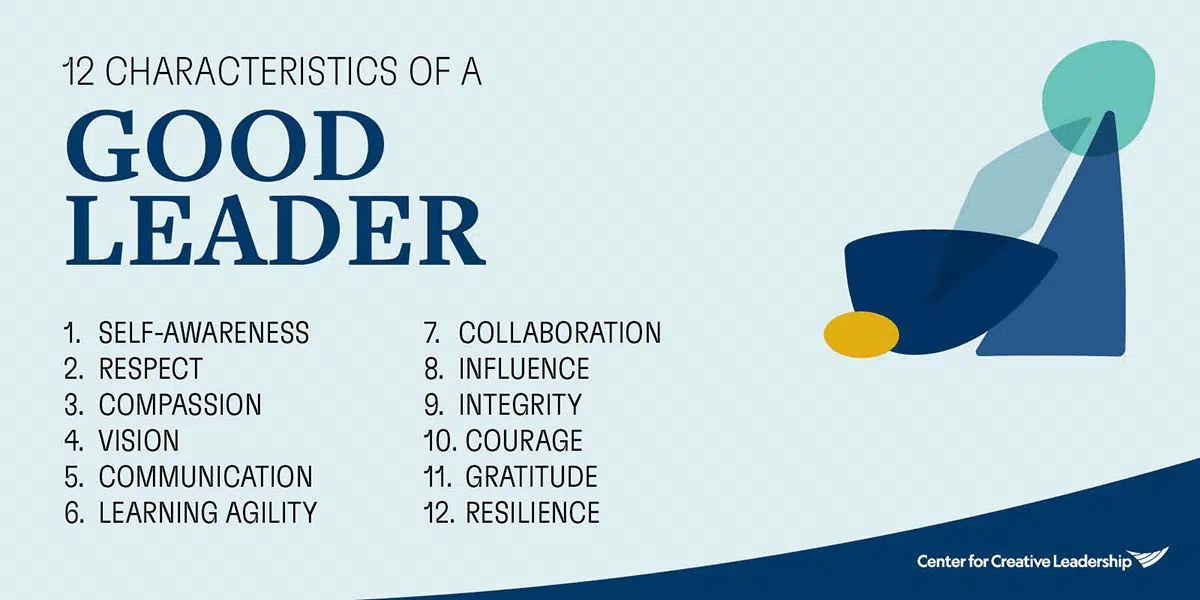 12 CHARACTERISTICS OF A
GOOD LEADER

1. SELF-AWARENESS
2. RESPECT
3. COMPASSION
4. VISION
5. COMMUNICATION
6. LEARNING AGILITY

7. COLLABORATION
8. INFLUENCE
9. INTEGRITY
10. COURAGE
11. GRATITUDE
12. RESILIENCE

Center for Creative Leadership