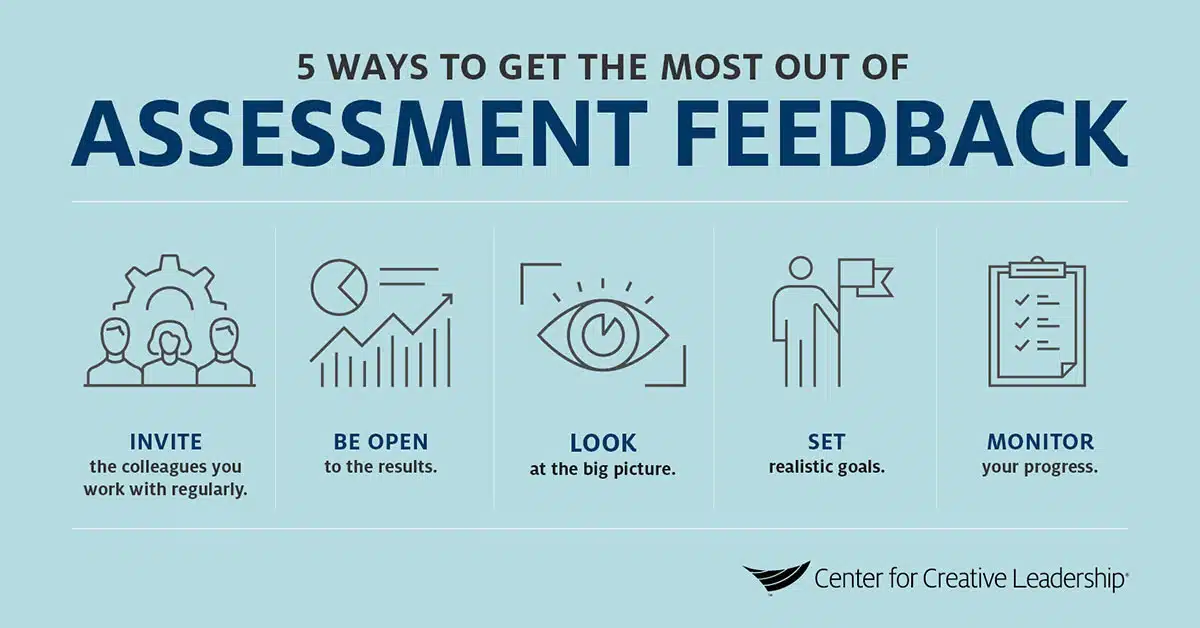 5 WAYS TO GET THE MOST OUT OF
ASSESSMENT FEEDBACK

INVITE
the colleagues you work with regularly.

BE OPEN
to the results.

LOOK
at the big picture.

SET
realistic goals.

MONITOR
your progress.

Center for Creative Leadership®