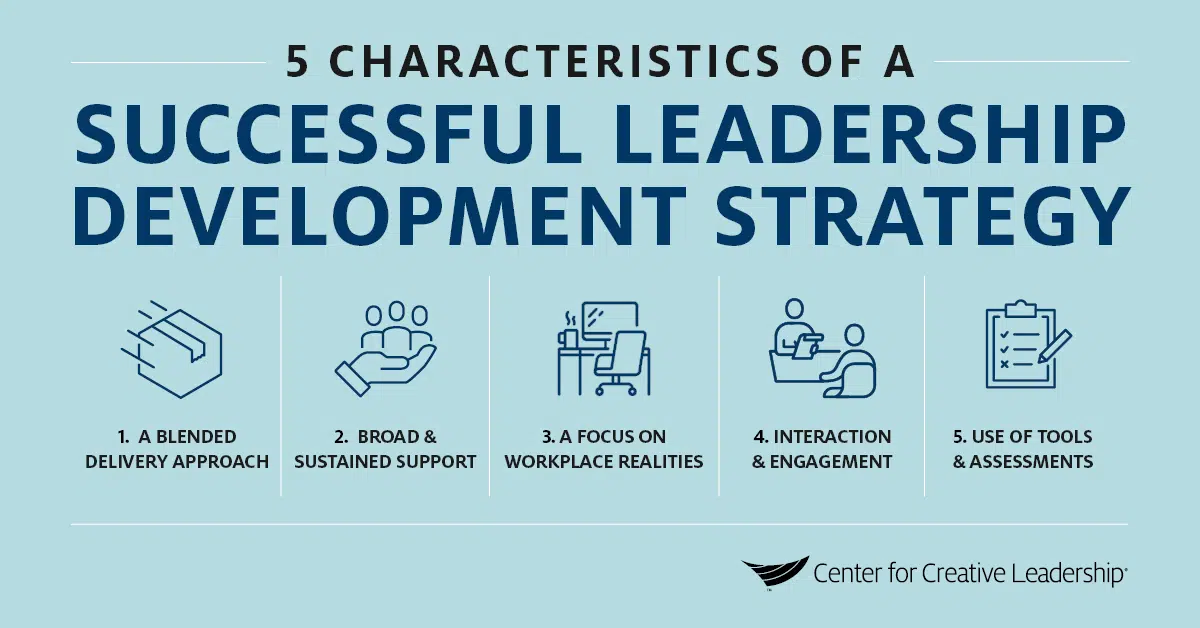 5 CHARACTERISTICS OF A
SUCCESSFUL LEADERSHIP DEVELOPMENT STRATEGY

1. A BLENDED DELIVERY APPROACH

2. BROAD & SUSTAINED SUPPORT

3. A FOCUS ON WORKPLACE REALITIES

4. INTERACTION & ENGAGEMENT

5. USE OF TOOLS & ASSESSMENTS

Center for Creative Leadership®