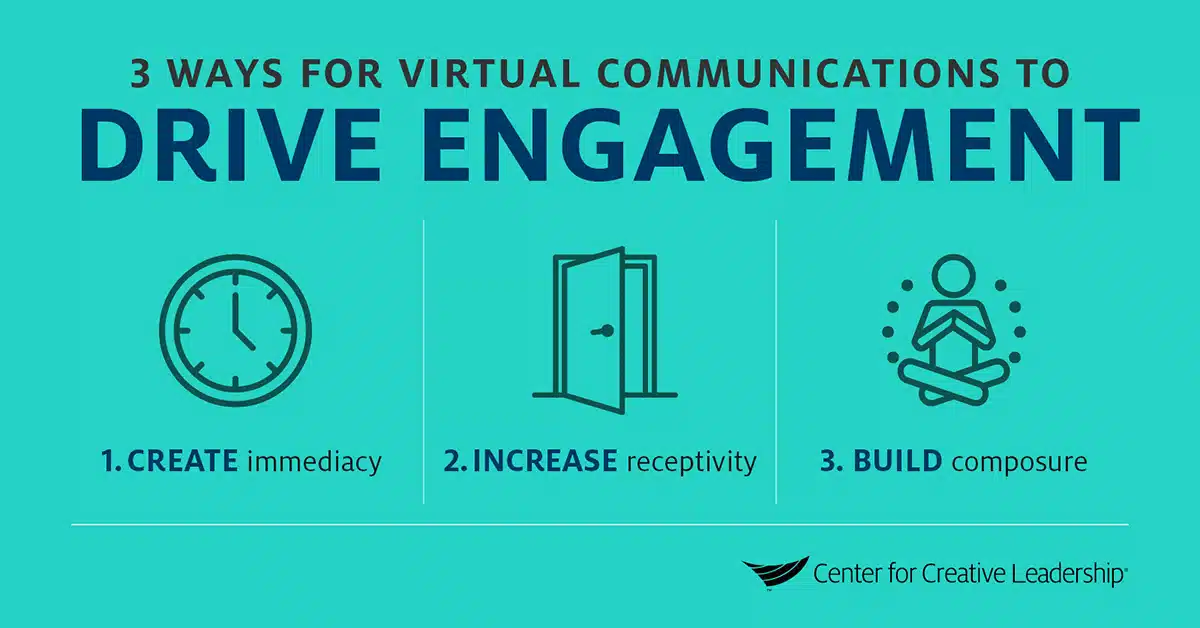 3 WAYS FOR VIRTUAL COMMUNICATIONS TO
DRIVE ENGAGEMENT

1. CREATE immediacy

2. INCREASE receptivity

3. BUILD composure

Center for Creative Leadership®