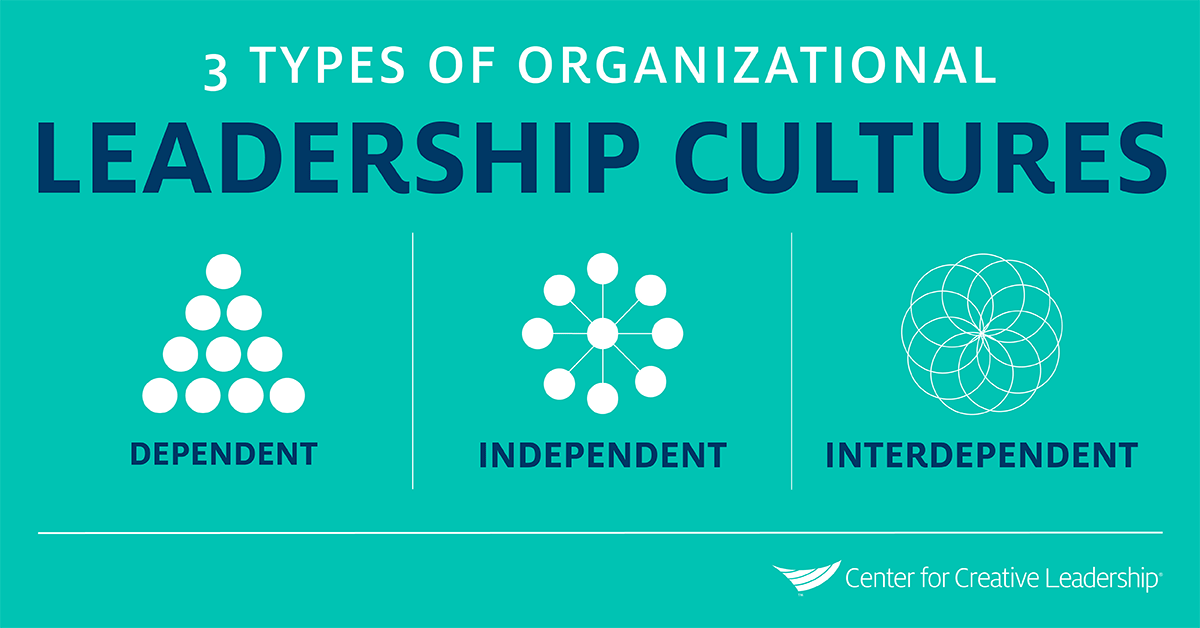 3 TYPES OF ORGANIZATIONAL
LEADERSHIP CULTURES

DEPENDENT

INDEPENDENT

INTERDEPENDENT

Center for Creative Leadership®