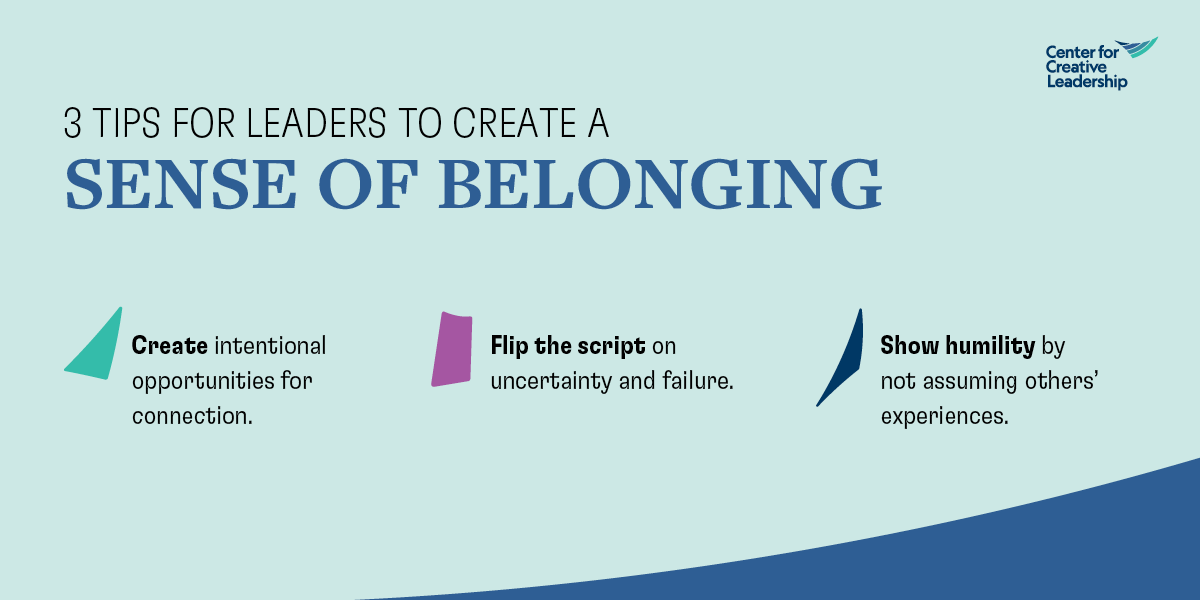 Center for Creative Leadership

3 TIPS FOR LEADERS TO CREATE A
SENSE OF BELONGING

Create intentional opportunities for connection.

Flip the script on uncertainty and failure.

Show humility by not assuming others' experiences.