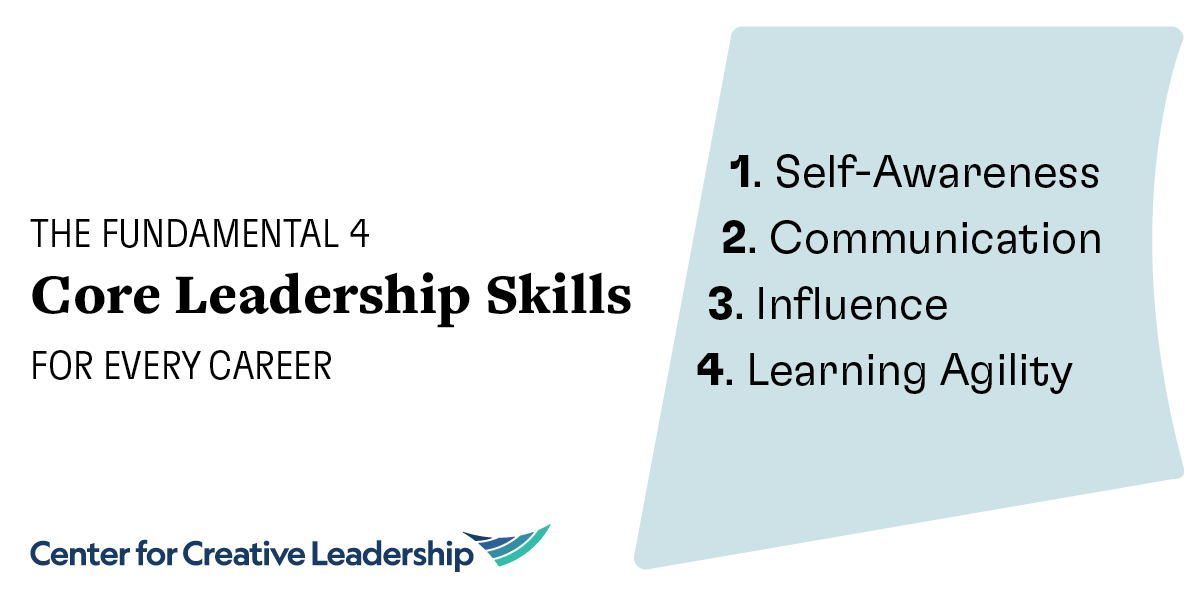 THE FUNDAMENTAL 4
Core Leadership Skills
FOR EVERY CAREER

1. Self-Awareness
2. Communication
3. Influence
4. Learning Agility

Center for Creative Leadership