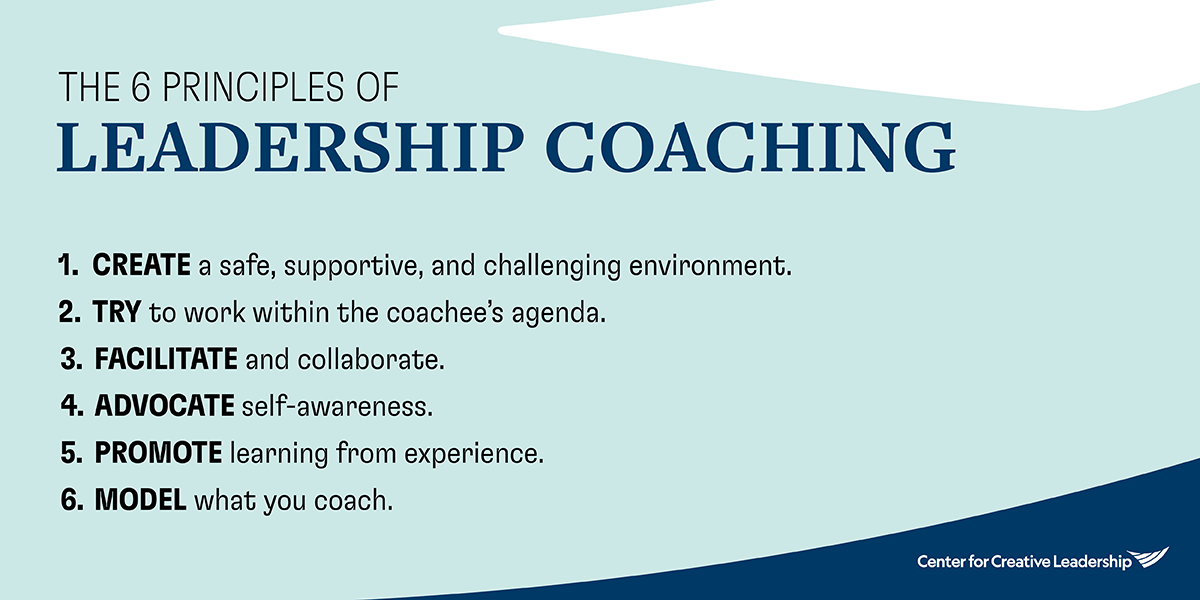 THE 6 PRINCIPLES OF
LEADERSHIP COACHING

1. CREATE a safe, supportive, and challenging environment.
2. TRY to work within the coachee's agenda.
3. FACILITATE and collaborate.
4. ADVOCATE self-awareness.
5. PROMOTE learning from experience.
6. MODEL what you coach.

Center for Creative Leadership