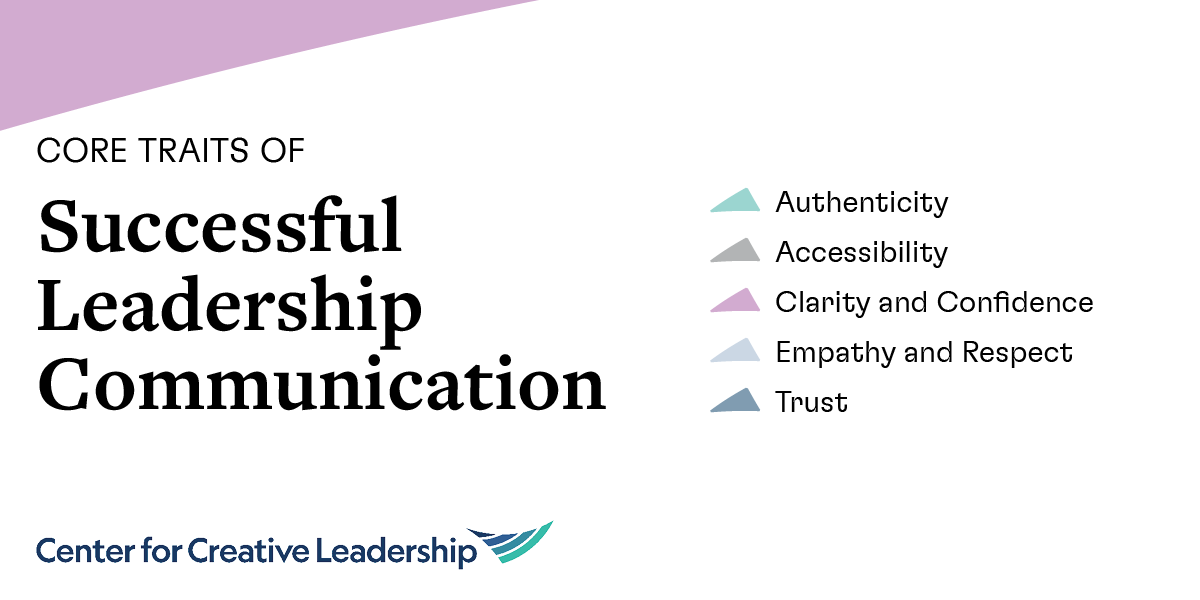 CORE TRAITS OF

Successful Leadership Communication

Authenticity

Accessibility

Clarity and Confidence

Empathy and Respect

Trust

Center for Creative Leadership