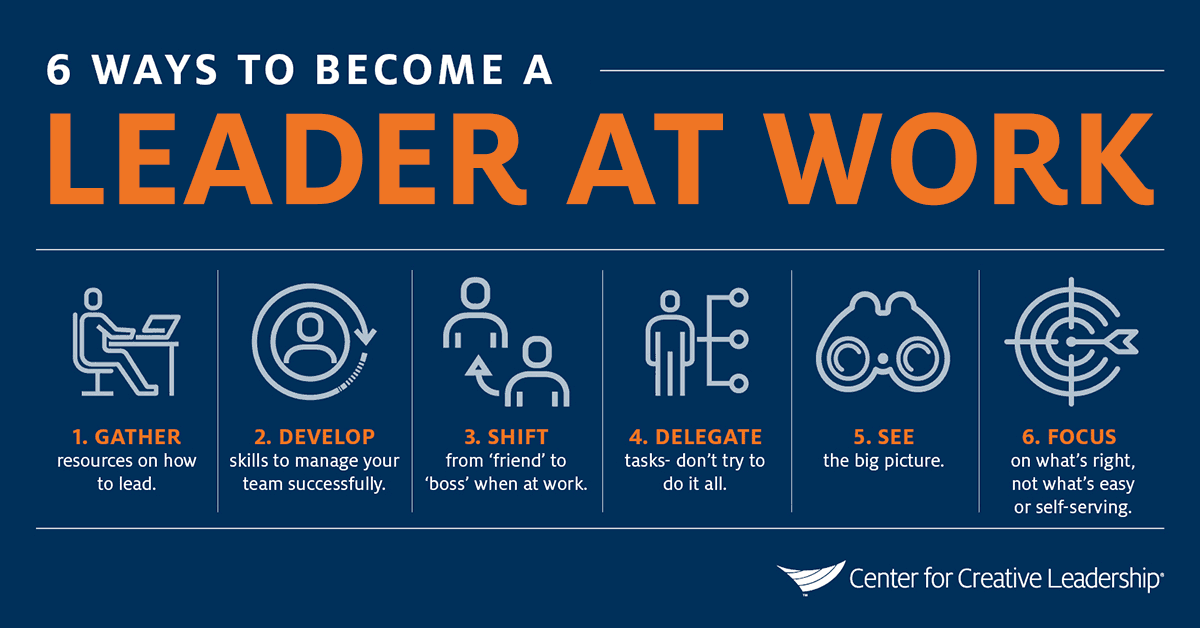 6 WAYS TO BECOME A
LEADER AT WORK

1. GATHER
resources on how to lead.

2. DEVELOP
skills to manage your team successfully.

3. SHIFT
from 'friend' to 'boss' when at work.

4. DELEGATE
tasks- don't try to do it all.

5. SEE
the big picture.

6. FOCUS
on what's right, not what's easy or self-serving.

Center for Creative Leadership®