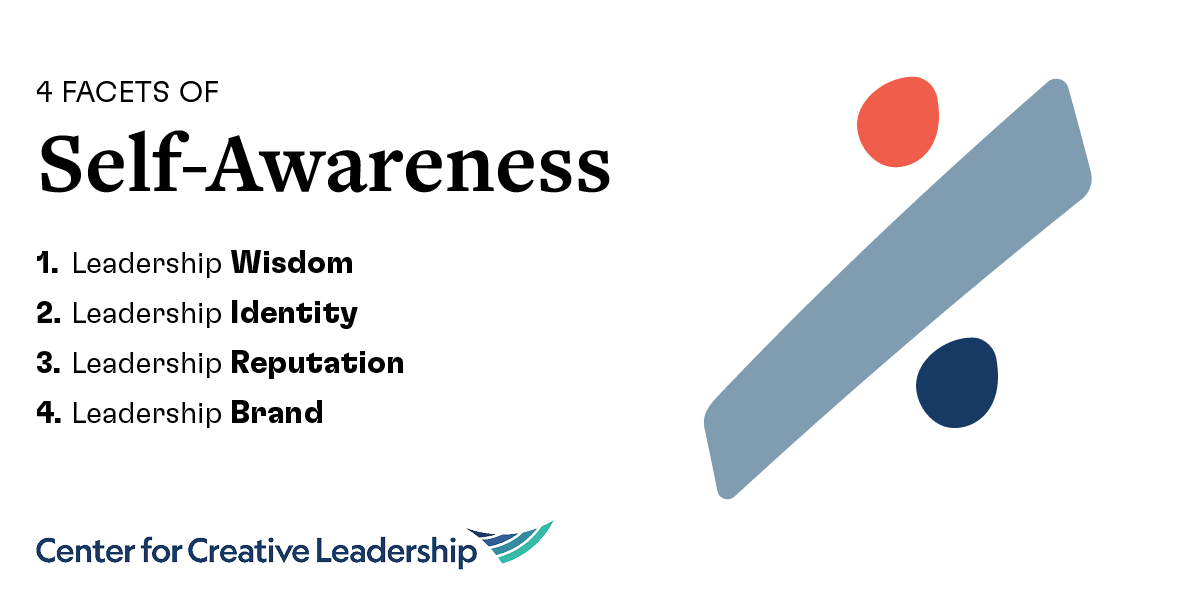 4 FACETS OF

Self-Awareness

1. Leadership Wisdom
2. Leadership Identity
3. Leadership Reputation
4. Leadership Brand

Center for Creative Leadership