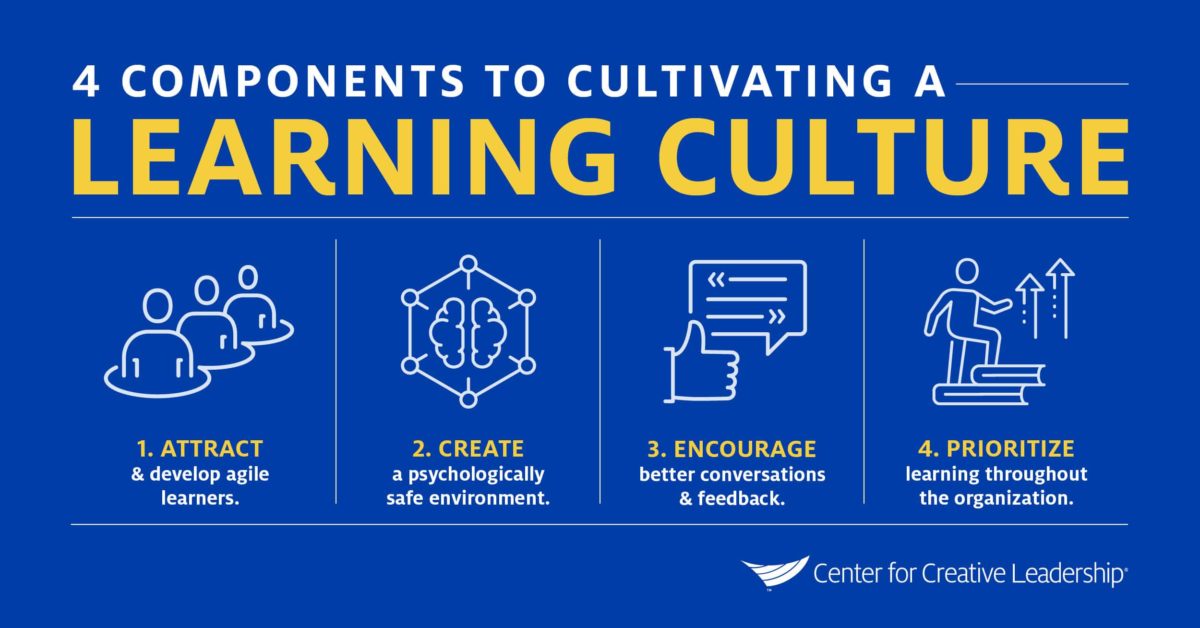 4 COMPONENTS TO CULTIVATING A
LEARNING CULTURE

1. ATTRACT
& develop agile learners.

2. CREATE
a psychologically safe environment.

3. ENCOURAGE
better conversations & feedback.

4. PRIORITIZE
learning throughout the organization.

Center for Creative Leadership®